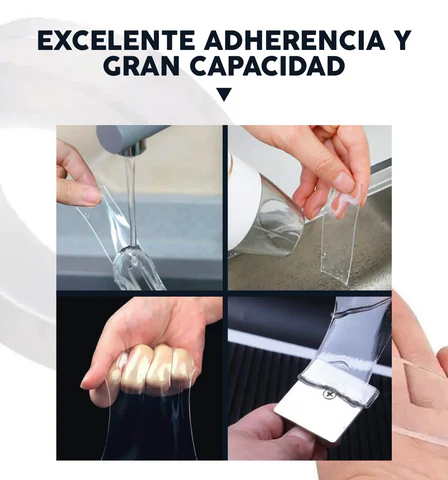 EXCELENTE ADHERENCIA Y GRAN CAPACIDAD